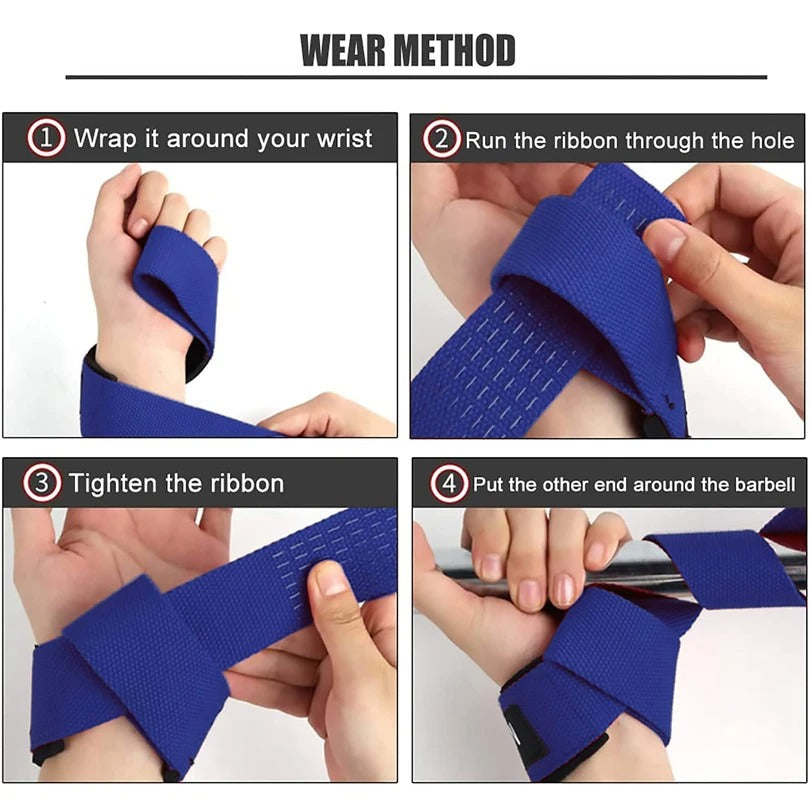 WEAR METHOD

1 Wrap it around your wrist

2 Run the ribbon through the hole

3 Tighten the ribbon

4 Put the other end around the barbell