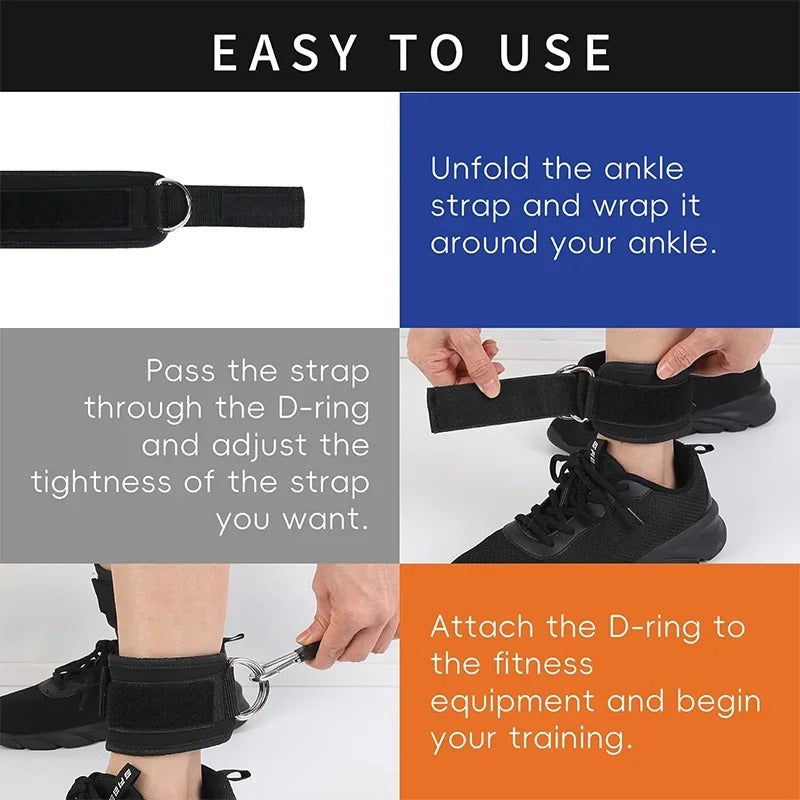 EASY TO USE

Unfold the ankle strap and wrap it around your ankle.

Pass the strap through the D-ring and adjust the tightness of the strap you want.

Attach the D-ring to the fitness equipment and begin your training.